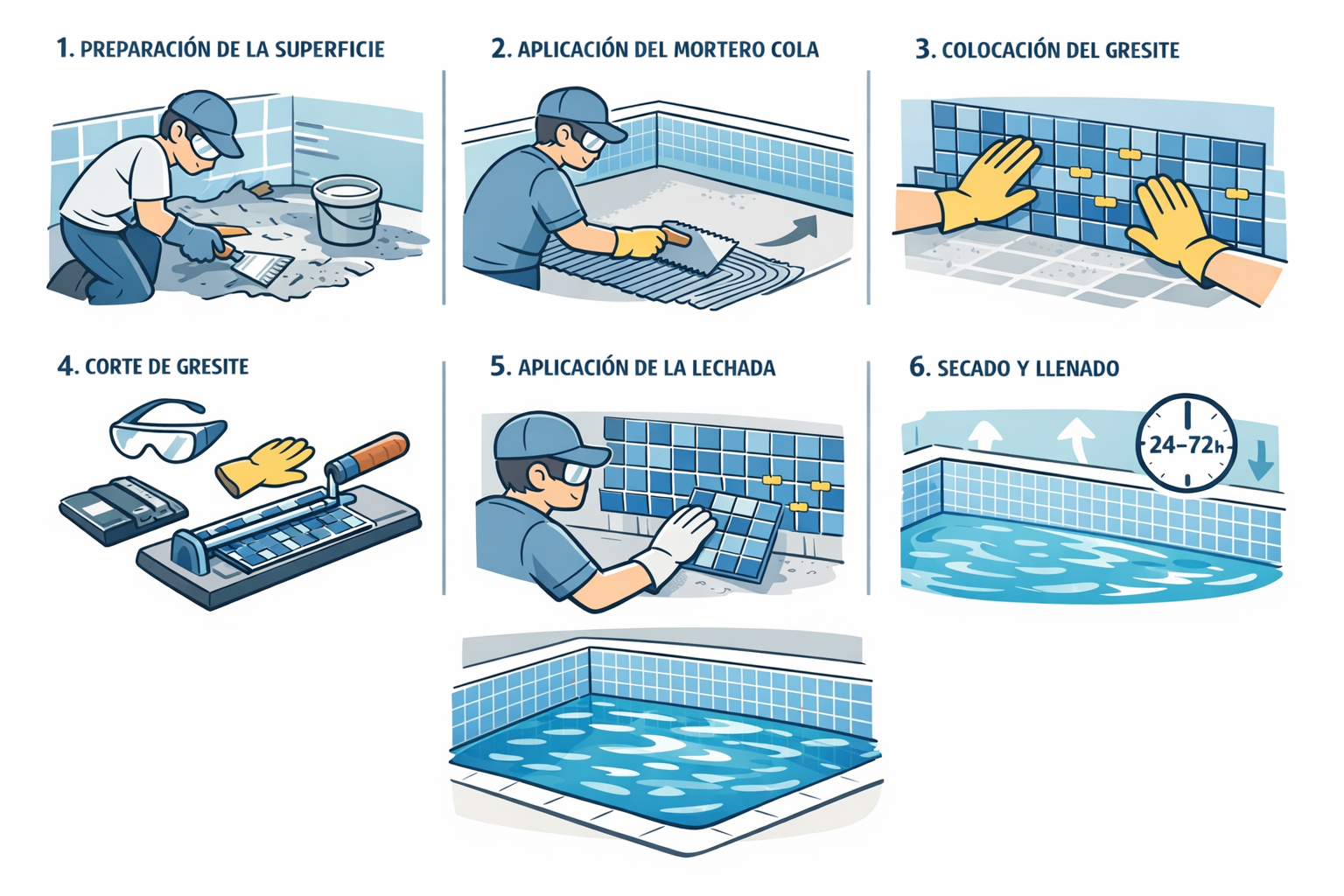 1. PREPARACIÓN DE LA SUPERFICIE

2. APLICACIÓN DEL MORTERO COLA

3. COLOCACIÓN DEL GRESITE

4. CORTE DE GRESITE

5. APLICACIÓN DE LA LECHADA

6. SECADO Y LLENADO

24–72h